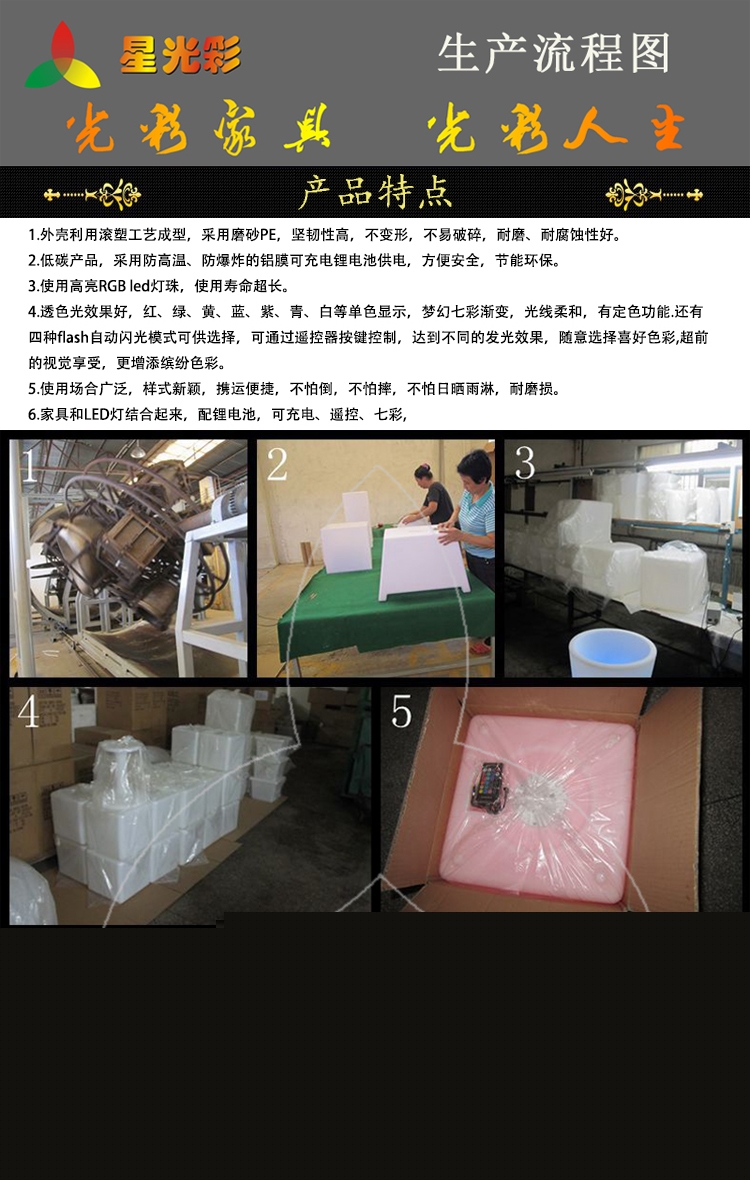 星光彩

生产流程图

光彩家具 光彩人生

产品特点

1.外壳利用滚塑工艺成型，采用磨砂PE，坚韧性高，不变形，不易破碎，耐磨、耐腐蚀性好。
2.低碳产品，采用防高温、防爆炸的铝膜可充电锂电池供电，方便安全，节能环保。
3.使用高亮RGB led灯珠，使用寿命超长。
4.透色光效果好，红、绿、黄、蓝、紫、青、白等单色显示，梦幻七彩渐变，光线柔和，有定色功能.还有四种flash自动闪光模式可供选择，可通过遥控器按键控制，达到不同的发光效果，随意选择喜好色彩,超前的视觉享受，更增添缤纷色彩。
5.使用场合广泛，样式新颖，携运便捷，不怕倒，不怕摔，不怕日晒雨淋，耐磨损。
6.家具和LED灯结合起来，配锂电池，可充电、遥控、七彩，

1

2

3

4

5